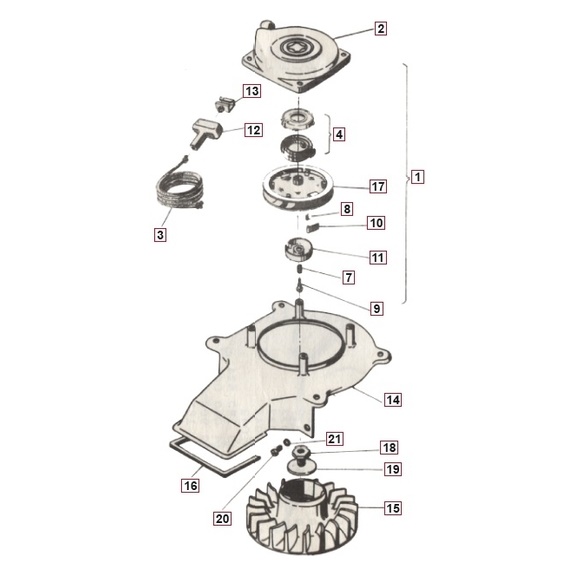 2
13
12
4
1
17
3
8
10
11
7
9
14
21
18
19
16
20
15